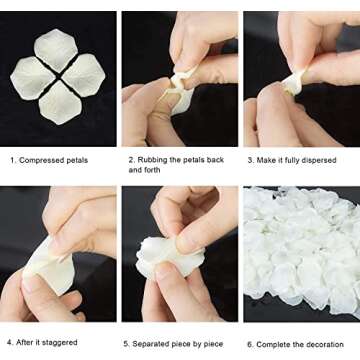 1. Compressed petals

2. Rubbing the petals back and forth

3. Make it fully dispersed

4. After it staggered

5. Separated piece by piece

6. Complete the decoration