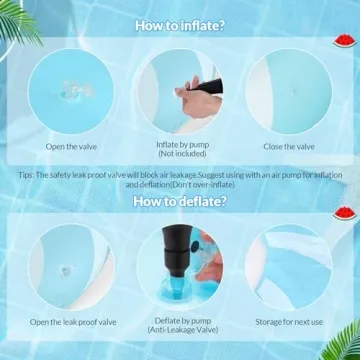 How to inflate?

Open the valve

Inflate by pump (Not included)

Close the valve

Tips: The safety leak proof valve will block air leakage.Suggest using with an air pump for inflation and deflation(Don't over-inflate)

How to deflate?

Open the leak proof valve

Deflate by pump (Anti-Leakage Valve)

Storage for next use