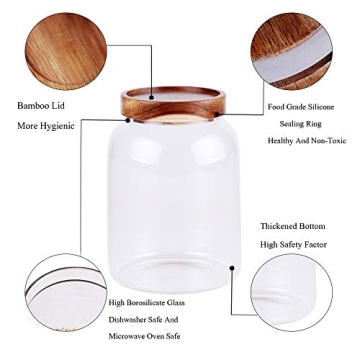 Bamboo Lid

More Hygienic

Food Grade Silicone

Sealing Ring

Healthy And Non-Toxic

Thickened Bottom

High Safety Factor

High Borosilicate Glass

Dishwasher Safe And

Microwave Oven Safe