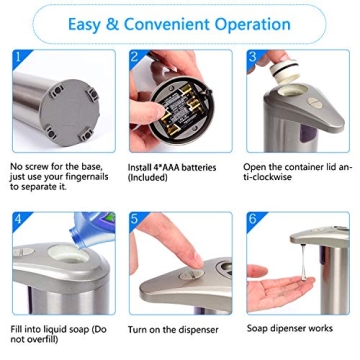 Easy & Convenient Operation

1

No screw for the base, just use your fingernails to separate it.

2

Install 4*AAA batteries (Included)

3

Open the container lid anti-clockwise

4

Fill into liquid soap (Do not overfill)

5

Turn on the dispenser

6

Soap dipenser works