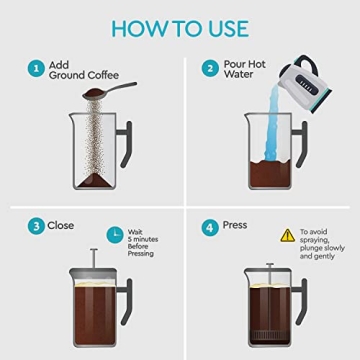 HOW TO USE

1 Add Ground Coffee

2 Pour Hot Water

3 Close

Wait 5 minutes Before Pressing

4 Press

To avoid spraying, plunge slowly and gently