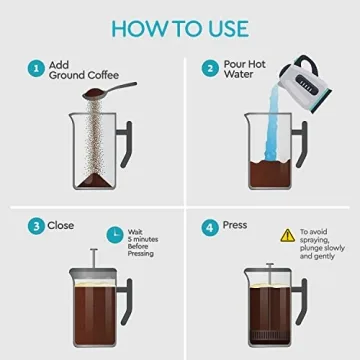 HOW TO USE

1 Add Ground Coffee

2 Pour Hot Water

3 Close

Wait 5 minutes Before Pressing

4 Press

To avoid spraying, plunge slowly and gently