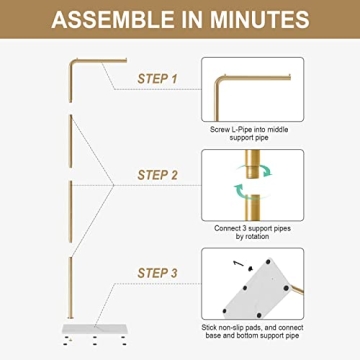 ASSEMBLE IN MINUTES

STEP 1

Screw L-Pipe into middle support pipe

STEP 2

Connect 3 support pipes by rotation

STEP 3

Stick non-slip pads, and connect base and bottom support pipe