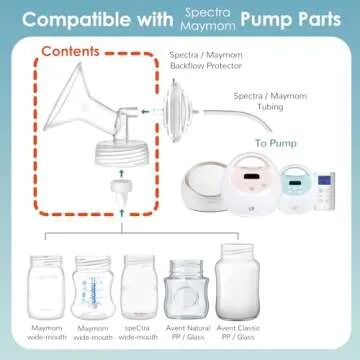 Compatible with Spectra Maymom Pump Parts

Contents

Spectra / Maymom Backflow Protector

Spectra / Maymom Tubing

To Pump

Maymom wide-mouth

Maymom wide-mouth

speCtra wide-mouth

Avent Natural PP / Glass

Avent Classic PP / Glass