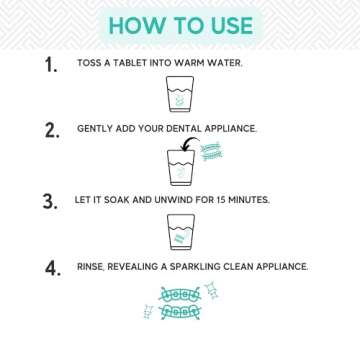 HOW TO USE

1. TOSS A TABLET INTO WARM WATER.

2. GENTLY ADD YOUR DENTAL APPLIANCE.

3. LET IT SOAK AND UNWIND FOR 15 MINUTES.

4. RINSE, REVEALING A SPARKLING CLEAN APPLIANCE.