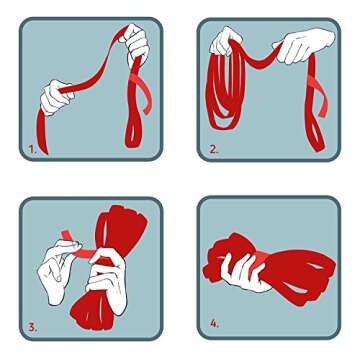 1.

2.

3.

4.