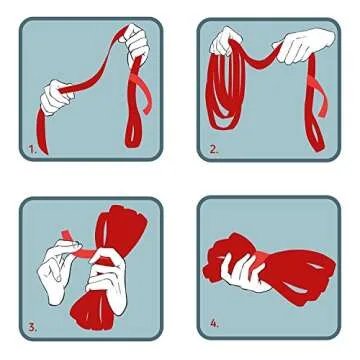 1.

2.

3.

4.