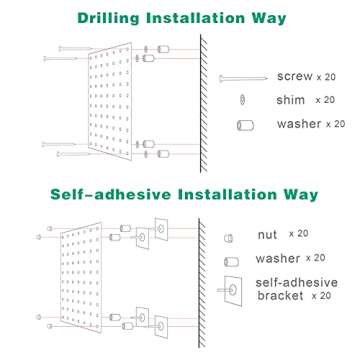 Drilling Installation Way

screw x 20
shim x 20
washer x 20

Self-adhesive Installation Way

nut x 20
washer x 20
self-adhesive bracket x 20