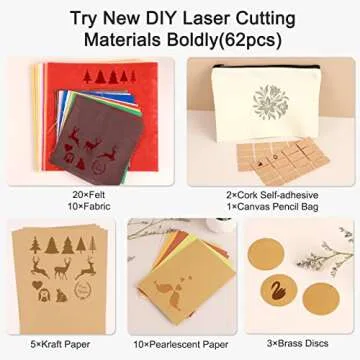 Try New DIY Laser Cutting Materials Boldly(62pcs)

20×Felt
10×Fabric

2×Cork Self-adhesive
1×Canvas Pencil Bag

5×Kraft Paper

10×Pearlescent Paper

3×Brass Discs