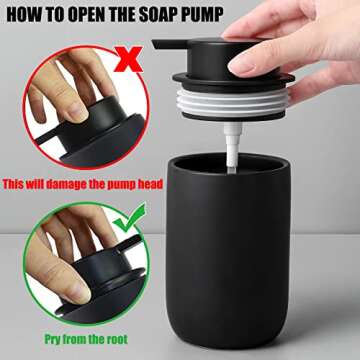 HOW TO OPEN THE SOAP PUMP

This will damage the pump head

Pry from the root