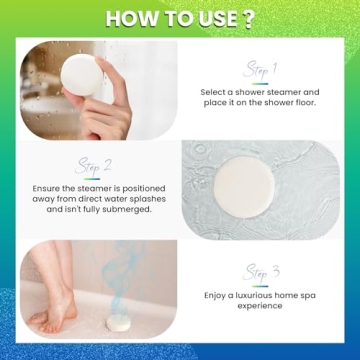 HOW TO USE ?

Step 1

Select a shower steamer and place it on the shower floor.

Step 2

Ensure the steamer is positioned away from direct water splashes and isn't fully submerged.

Step 3

Enjoy a luxurious home spa experience