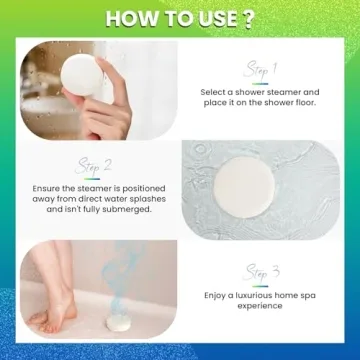 HOW TO USE ?

Step 1

Select a shower steamer and place it on the shower floor.

Step 2

Ensure the steamer is positioned away from direct water splashes and isn't fully submerged.

Step 3

Enjoy a luxurious home spa experience