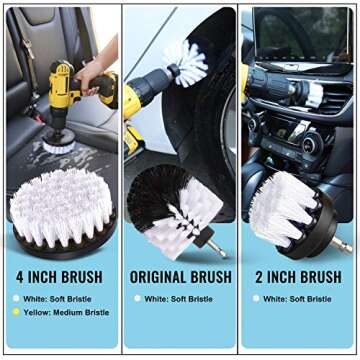 4 INCH BRUSH

White: Soft Bristle

Yellow: Medium Bristle

ORIGINAL BRUSH

White: Soft Bristle

2 INCH BRUSH

White: Soft Bristle