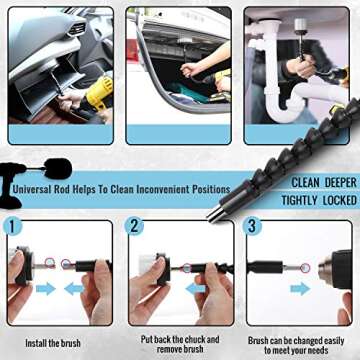 Universal Rod Helps To Clean Inconvenient Positions

CLEAN DEEPER
TIGHTLY LOCKED

1

2

3

Install the brush

Put back the chuck and remove brush

Brush can be changed easily to meet your needs