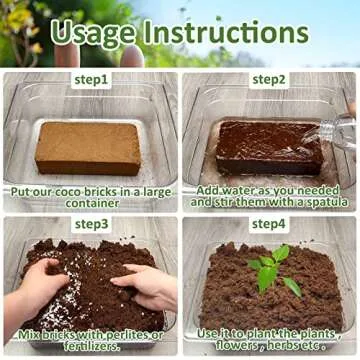 Usage Instructions

step1

Put our coco bricks in a large container

step2

Add water as you needed and stir them with a spatula

step3

Mix bricks with perlites or fertilizers.

step4

Use it to plant the plants , flowers , herbs etc .