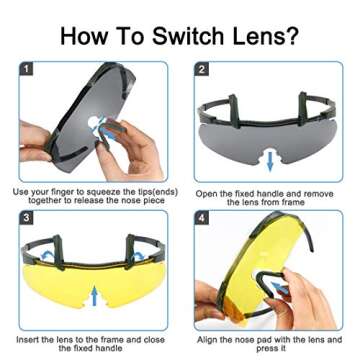 How To Switch Lens?

1

Use your finger to squeeze the tips(ends) together to release the nose piece

2

Open the fixed handle and remove the lens from frame

3

Insert the lens to the frame and close the fixed handle

4

Align the nose pad with the lens and press it