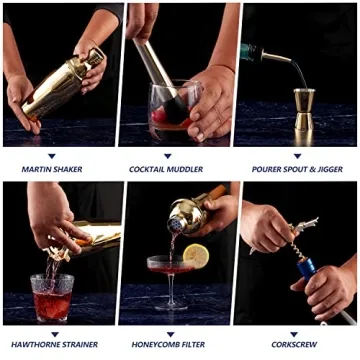 MARTIN SHAKER

COCKTAIL MUDDLER

POURER SPOUT & JIGGER

HAWTHORNE STRAINER

HONEYCOMB FILTER

CORKSCREW