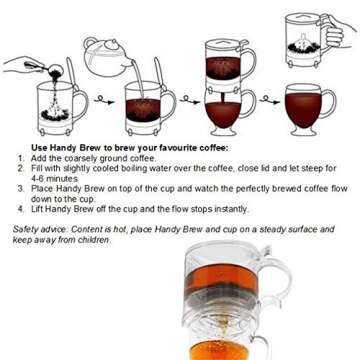 Use Handy Brew to brew your favourite coffee:

1. Add the coarsely ground coffee.
2. Fill with slightly cooled boiling water over the coffee, close lid and let steep for 4-6 minutes.
3. Place Handy Brew on top of the cup and watch the perfectly brewed coffee flow down to the cup.
4. Lift Handy Brew off the cup and the flow stops instantly.

Safety advice: Content is hot, place Handy Brew and cup on a steady surface and keep away from children.