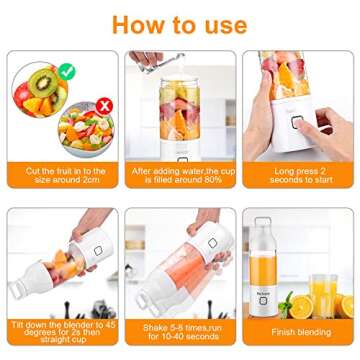 How to use

Cut the fruit in to the size around 2cm

After adding water,the cup is filled around 80%

Long press 2 seconds to start

Tilt down the blender to 45 degrees for 2s then straight cup

Shake 5-8 times,run for 10-40 seconds

Finish blending