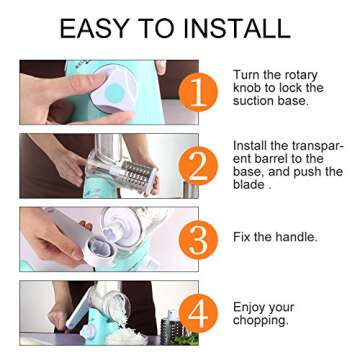 EASY TO INSTALL

1

Turn the rotary knob to lock the suction base.

2

Install the transparent barrel to the base, and push the blade .

3

Fix the handle.

4

Enjoy your chopping.