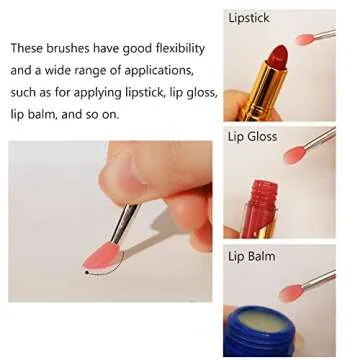 These brushes have good flexibility and a wide range of applications, such as for applying lipstick, lip gloss, lip balm, and so on.

Lipstick

Lip Gloss

Lip Balm