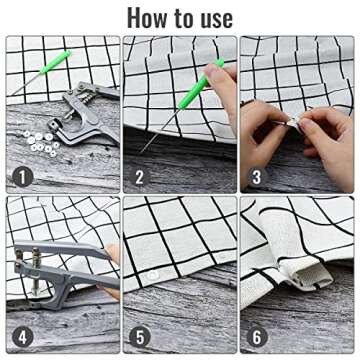 How to use

1

2

3

4

5

6