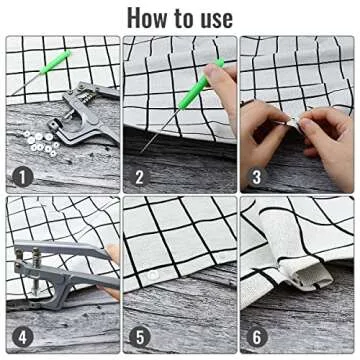 How to use

1

2

3

4

5

6