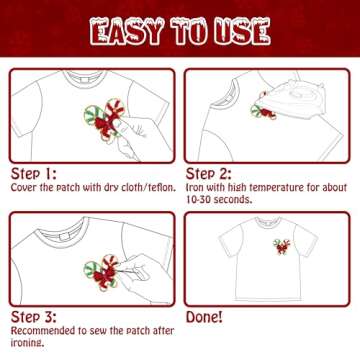 EASY TO USE

Step 1:
Cover the patch with dry cloth/teflon.

Step 2:
Iron with high temperature for about 10-30 seconds.

Step 3:
Recommended to sew the patch after ironing.

Done!