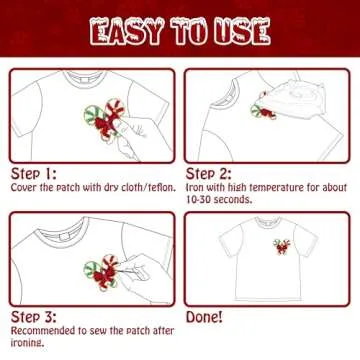 EASY TO USE

Step 1:
Cover the patch with dry cloth/teflon.

Step 2:
Iron with high temperature for about 10-30 seconds.

Step 3:
Recommended to sew the patch after ironing.

Done!