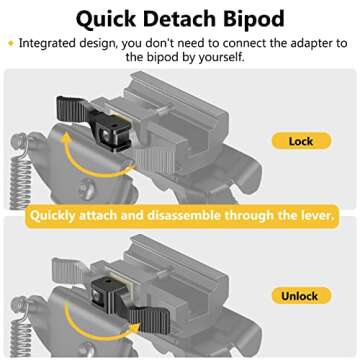 Quick Detach Bipod

Integrated design, you don't need to connect the adapter to the bipod by yourself.

Lock

Quickly attach and disassemble through the lever.

Unlock