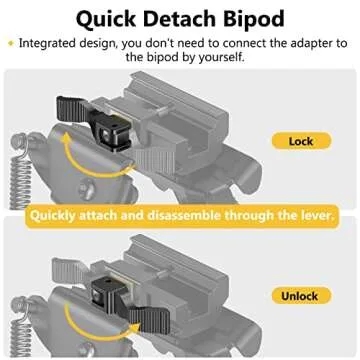 Quick Detach Bipod

Integrated design, you don't need to connect the adapter to the bipod by yourself.

Lock

Quickly attach and disassemble through the lever.

Unlock