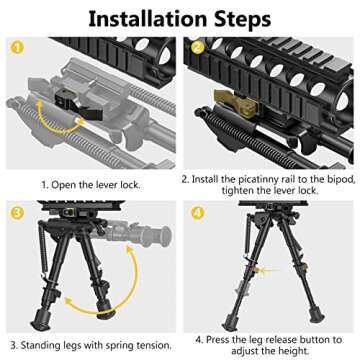 Installation Steps

1

1. Open the lever lock.

2

2. Install the picatinny rail to the bipod, tighten the lever lock.

3

3. Standing legs with spring tension.

4

4. Press the leg release button to adjust the height.