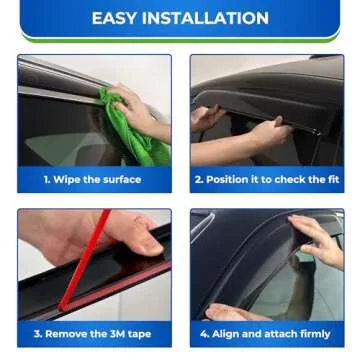 EASY INSTALLATION

1. Wipe the surface

2. Position it to check the fit

3. Remove the 3M tape

4. Align and attach firmly