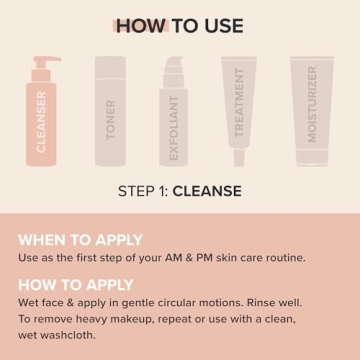 HOW TO USE

CLEANSER
TONER
EXFOLIANT
TREATMENT
MOISTURIZER

STEP 1: CLEANSE

WHEN TO APPLY
Use as the first step of your AM & PM skin care routine.

HOW TO APPLY
Wet face & apply in gentle circular motions. Rinse well. To remove heavy makeup, repeat or use with a clean, wet washcloth.