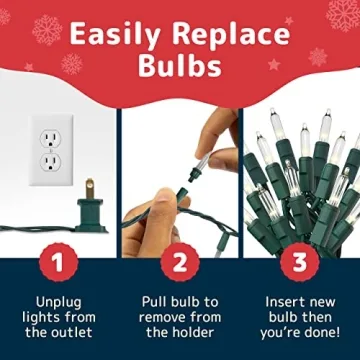 Easily Replace Bulbs

1

Unplug lights from the outlet

2

Pull bulb to remove from the holder

3

Insert new bulb then you're done!