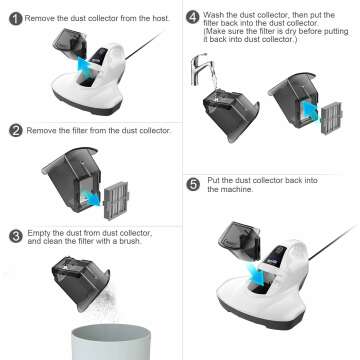 1 Remove the dust collector from the host.

2 Remove the filter from the dust collector.

3 Empty the dust from dust collector, and clean the filter with a brush.

4 Wash the dust collector, then put the filter back into the dust collector. (Make sure the filter is dry before putting it back into dust collector.)

5 Put the dust collector back into the machine.