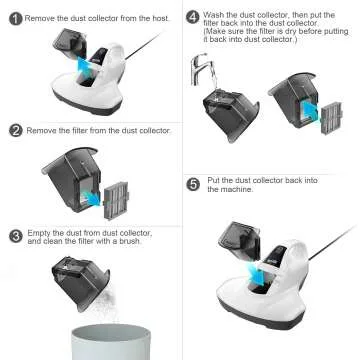 1 Remove the dust collector from the host.

2 Remove the filter from the dust collector.

3 Empty the dust from dust collector, and clean the filter with a brush.

4 Wash the dust collector, then put the filter back into the dust collector. (Make sure the filter is dry before putting it back into dust collector.)

5 Put the dust collector back into the machine.