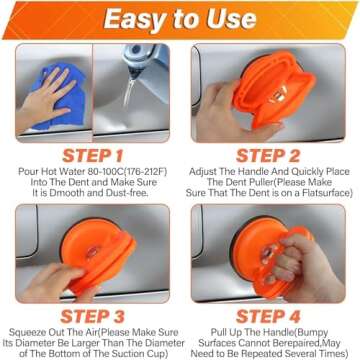 Easy to Use

STEP 1
Pour Hot Water 80-100C(176-212F) Into The Dent and Make Sure It is Dmooth and Dust-free.

STEP 2
Adjust The Handle And Quickly Place The Dent Puller(Please Make Sure That The Dent is on a Flatsurface)

STEP 3
Squeeze Out The Air(Please Make Sure Its Diameter Be Larger Than The Diameter of The Bottom of The Suction Cup)

STEP 4
Pull Up The Handle(Bumpy Surfaces Cannot Berepaired,May Need to Be Repeated Several Times)