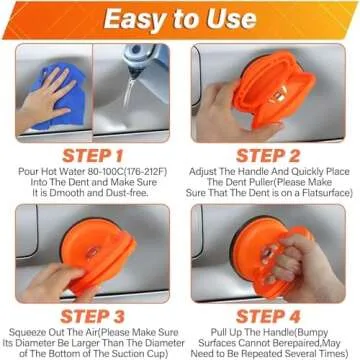 Easy to Use

STEP 1
Pour Hot Water 80-100C(176-212F) Into The Dent and Make Sure It is Dmooth and Dust-free.

STEP 2
Adjust The Handle And Quickly Place The Dent Puller(Please Make Sure That The Dent is on a Flatsurface)

STEP 3
Squeeze Out The Air(Please Make Sure Its Diameter Be Larger Than The Diameter of The Bottom of The Suction Cup)

STEP 4
Pull Up The Handle(Bumpy Surfaces Cannot Berepaired,May Need to Be Repeated Several Times)