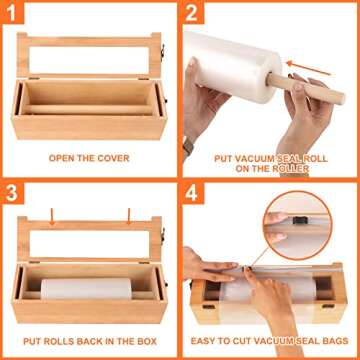 1

OPEN THE COVER

2

PUT VACUUM SEAL ROLL ON THE ROLLER

3

PUT ROLLS BACK IN THE BOX

4

EASY TO CUT VACUUM SEAL BAGS