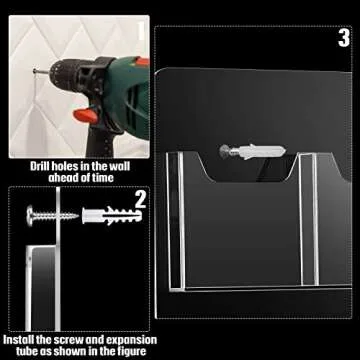 1

Drill holes in the wall ahead of time

2

Install the screw and expansion tube as shown in the figure

3