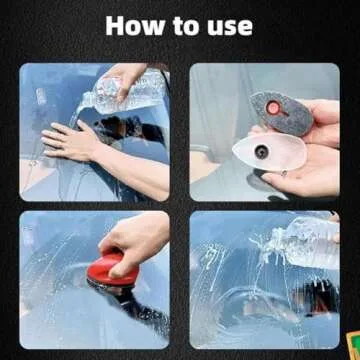 How to use