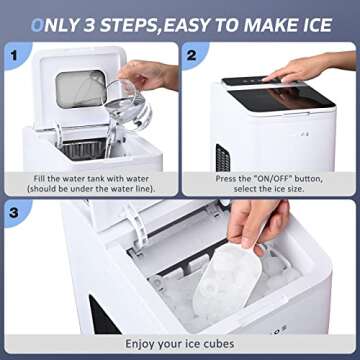 ONLY 3 STEPS,EASY TO MAKE ICE

1

Fill the water tank with water (should be under the water line).

2

Press the "ON/OFF" button, select the ice size.

3

Enjoy your ice cubes