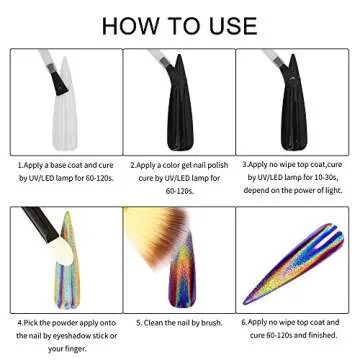 HOW TO USE

1.Apply a base coat and cure by UV/LED lamp for 60-120s.

2.Apply a color gel nail polish cure by UV/LED lamp for 60-120s.

3.Apply no wipe top coat,cure by UV/LED lamp for 10-30s, depend on the power of light.

4.Pick the powder apply onto the nail by eyeshadow stick or your finger.

5. Clean the nail by brush.

6.Apply no wipe top coat and cure 60-120s and finished.