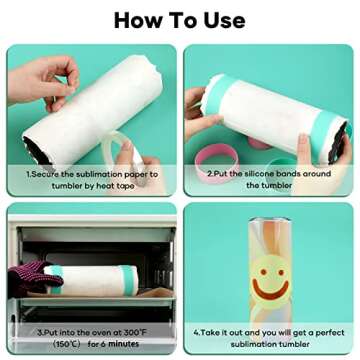 How To Use

1.Secure the sublimation paper to tumbler by heat tape

2.Put the silicone bands around the tumbler

3.Put into the oven at 300°F (150°C) for 6 minutes

4.Take it out and you will get a perfect sublimation tumbler