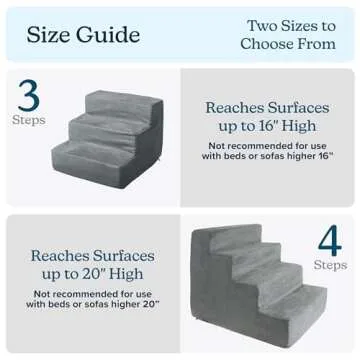 Size Guide

Two Sizes to Choose From

3 Steps

Reaches Surfaces up to 16" High

Not recommended for use with beds or sofas higher 16"

Reaches Surfaces up to 20" High

Not recommended for use with beds or sofas higher 20"

4 Steps