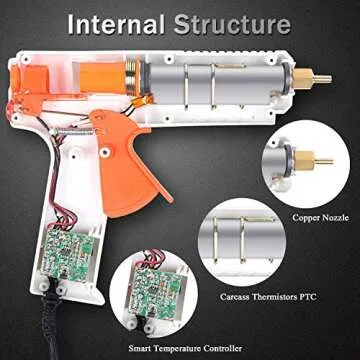 Internal Structure

Copper Nozzle

Carcass Thermistors PTC

Smart Temperature Controller