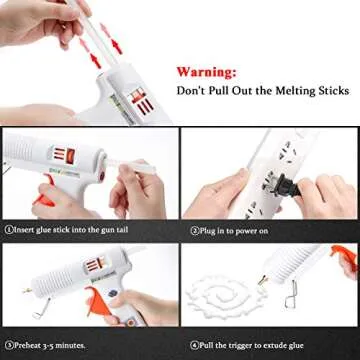 Warning:
Don't Pull Out the Melting Sticks

①Insert glue stick into the gun tail

②Plug in to power on

③Preheat 3-5 minutes.

④Pull the trigger to extude glue