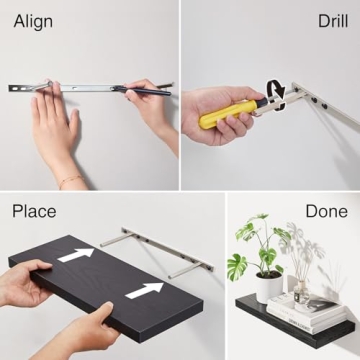 Align

Drill

Place

Done