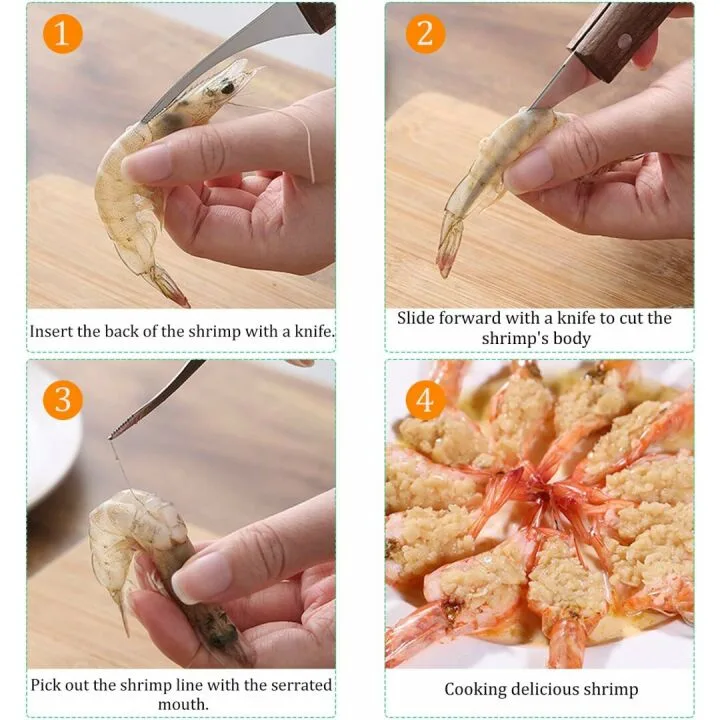 1

Insert the back of the shrimp with a knife.

2

Slide forward with a knife to cut the shrimp's body

3

Pick out the shrimp line with the serrated mouth.

4

Cooking delicious shrimp